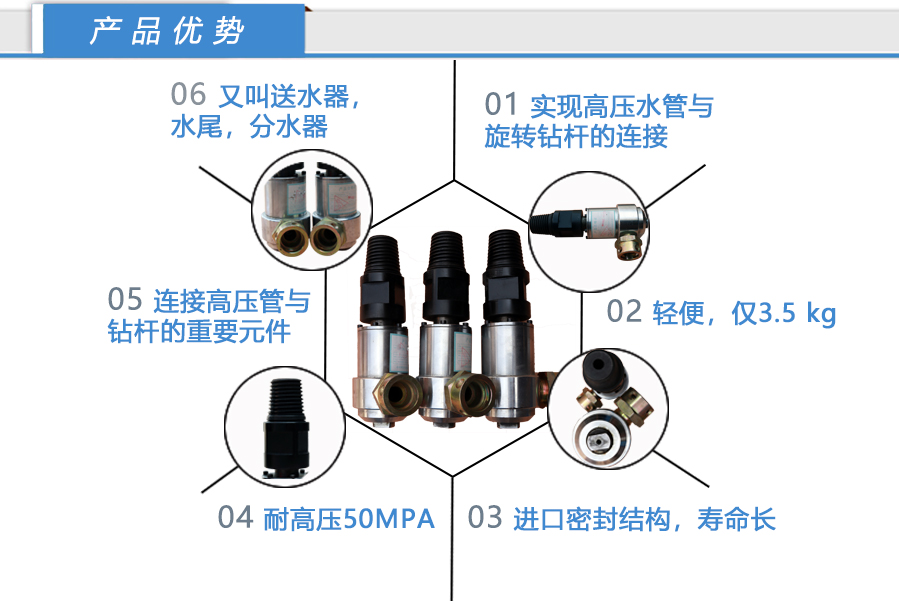 产品优势

06 又叫送水器，水尾，分水器

01 实现高压水管与旋转钻杆的连接

05 连接高压管与钻杆的重要元件

02 轻便，仅3.5 kg

04 耐高压50MPA

03 进口密封结构，寿命长